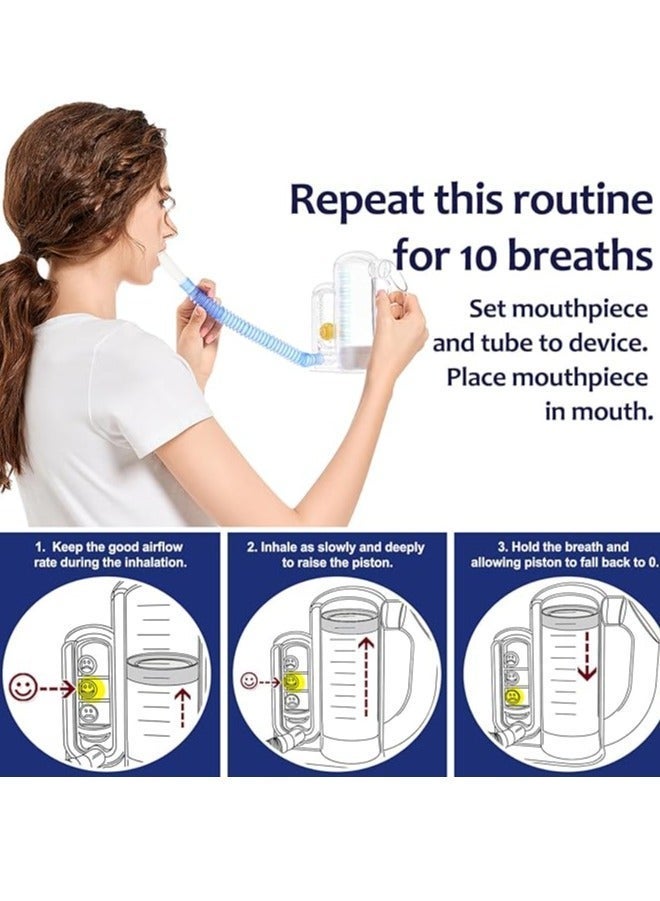 Repeat this routine for 10 breaths

Set mouthpiece and tube to device. Place mouthpiece in mouth.

1. Keep the good airflow rate during the inhalation.

2. Inhale as slowly and deeply to raise the piston.

3. Hold the breath and allowing piston to fall back to 0.